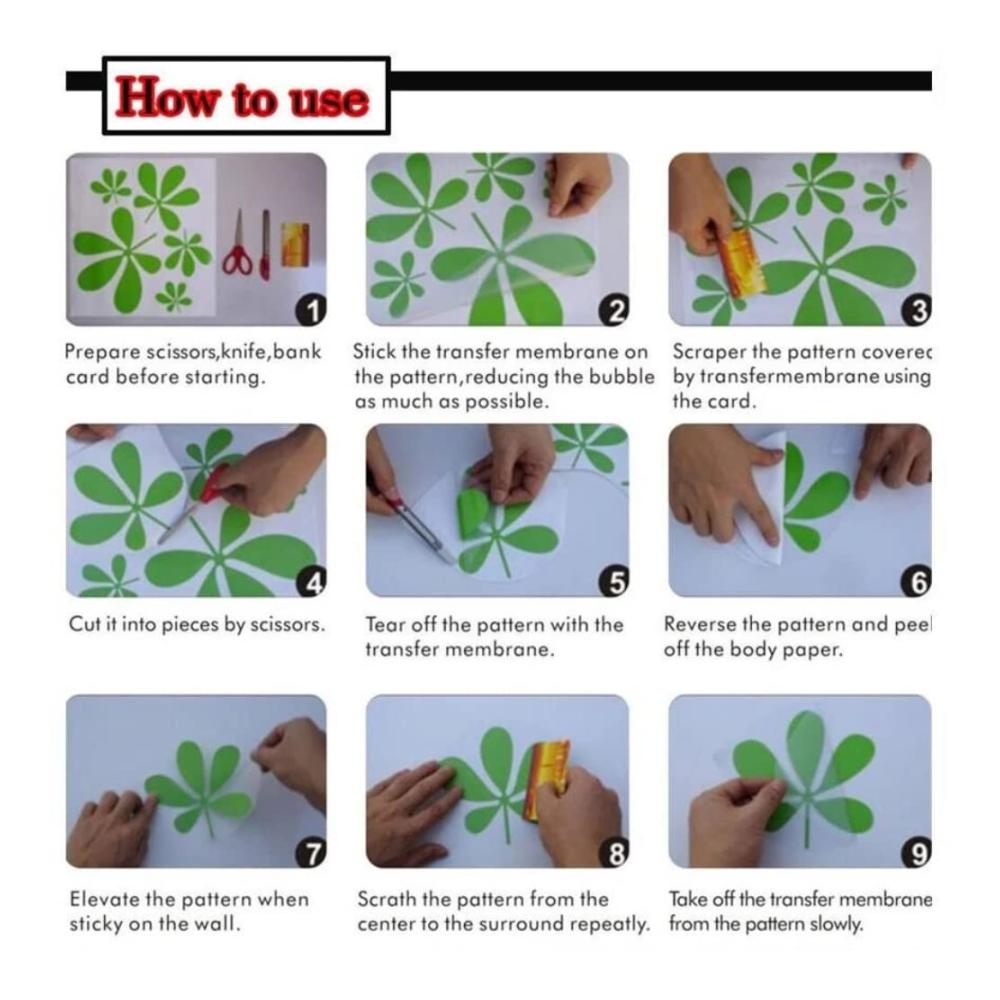 How to use

1

Prepare scissors,knife,bank card before starting.

2

Stick the transfer membrane on the pattern,reducing the bubble as much as possible.

3

Scraper the pattern coverec by transfermembrane using the card.

4

Cut it into pieces by scissors.

5

Tear off the pattern with the transfer membrane.

6

Reverse the pattern and peel off the body paper.

7

Elevate the pattern when sticky on the wall.

8

Scrath the pattern from the center to the surround repeatly.

9

Take off the transfer membrane from the pattern slowly.